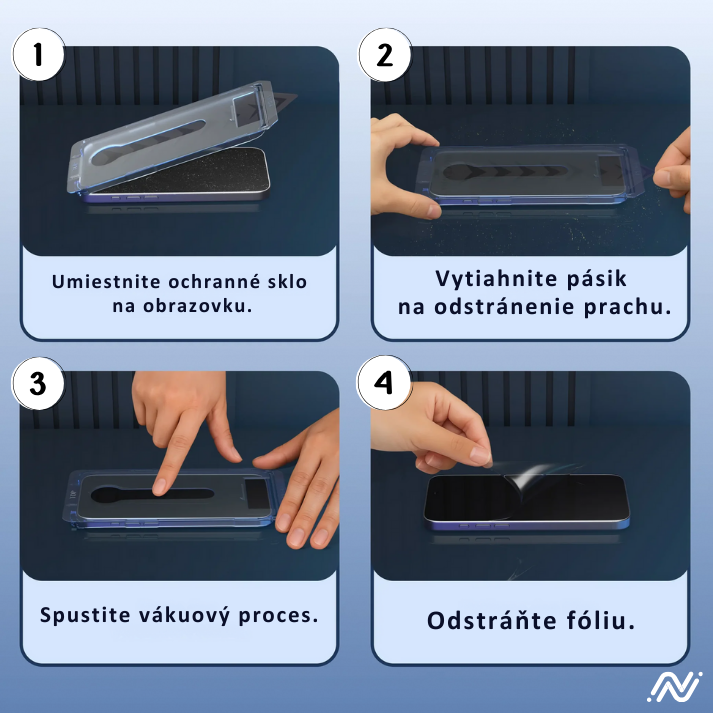 1

Umiestnite ochranné sklo na obrazovku.

2

Vytiahnite pásik na odstránenie prachu.

3

Spustite vákuový proces.

4

Odstráňte fóliu.